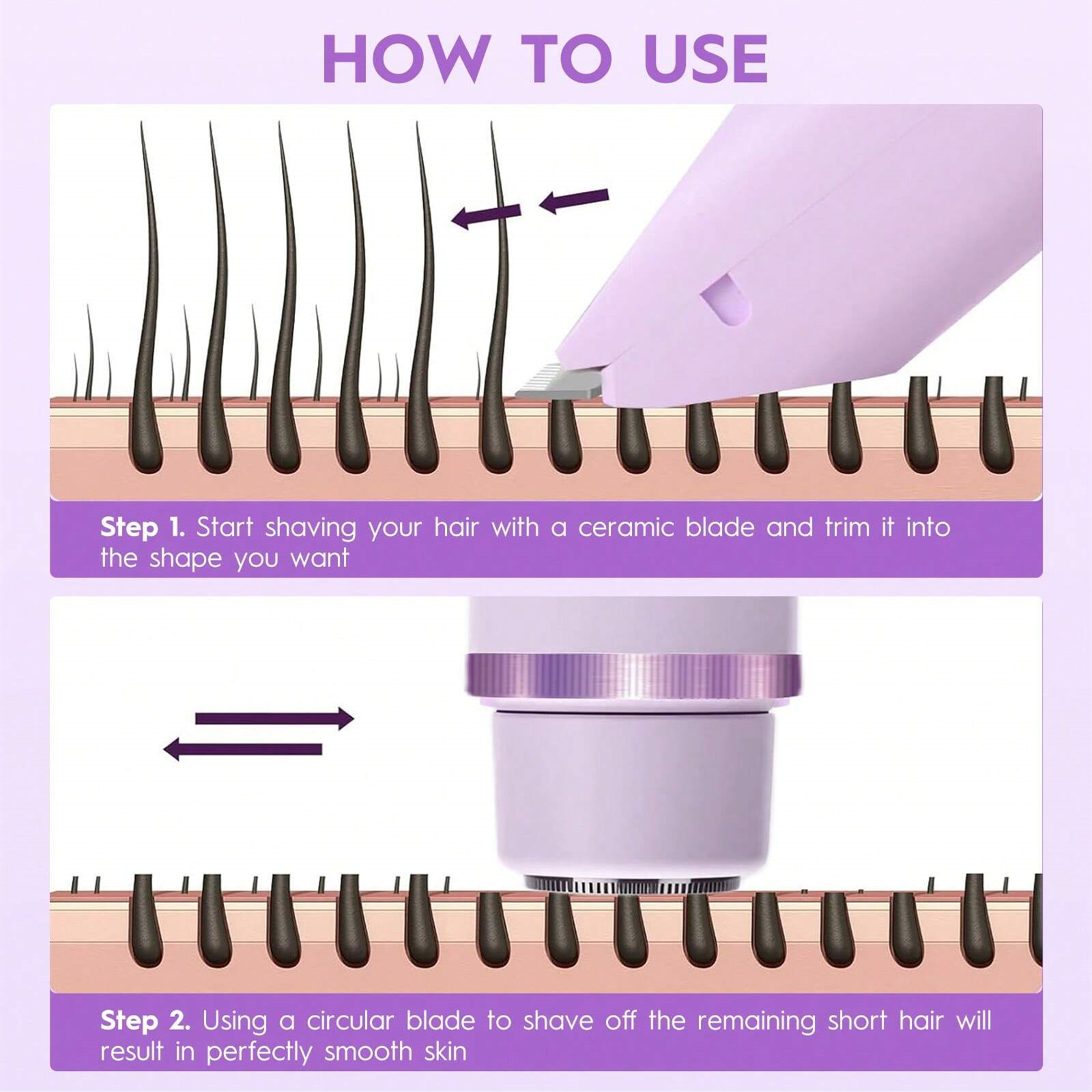 HOW TO USE

Step 1. Start shaving your hair with a ceramic blade and trim it into the shape you want

Step 2. Using a circular blade to shave off the remaining short hair will result in perfectly smooth skin